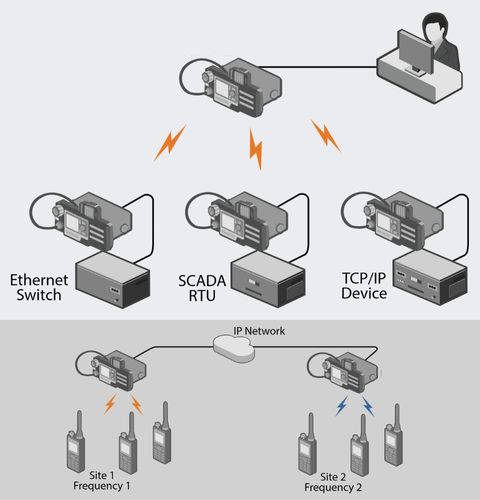 Ethernet Switch

SCADA RTU

TCP/IP Device

IP Network

Site 1
Frequency 1

Site 2
Frequency 2