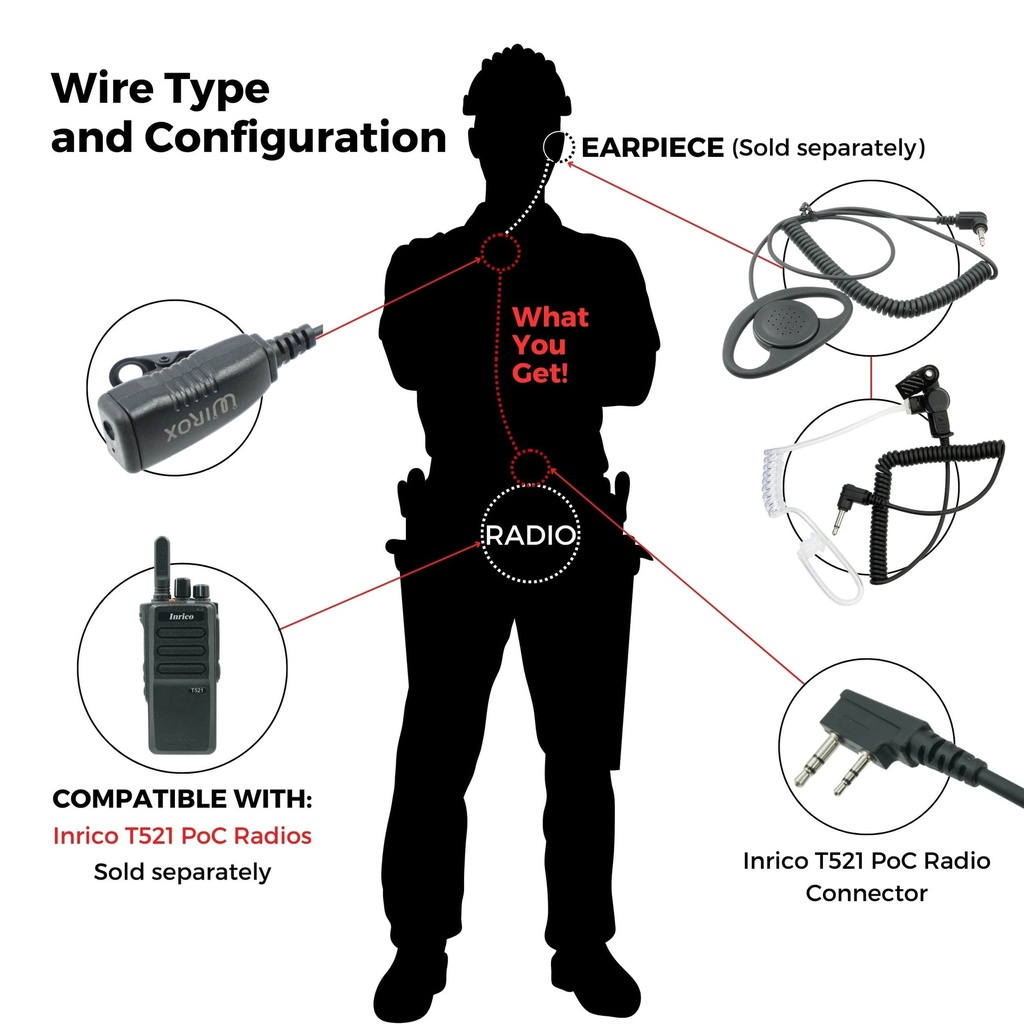 Wire Type and Configuration

EARPIECE (Sold separately)

What You Get!

WIROX

RADIO

Inrico

T521

COMPATIBLE WITH:
Inrico T521 PoC Radios
Sold separately

Inrico T521 PoC Radio Connector